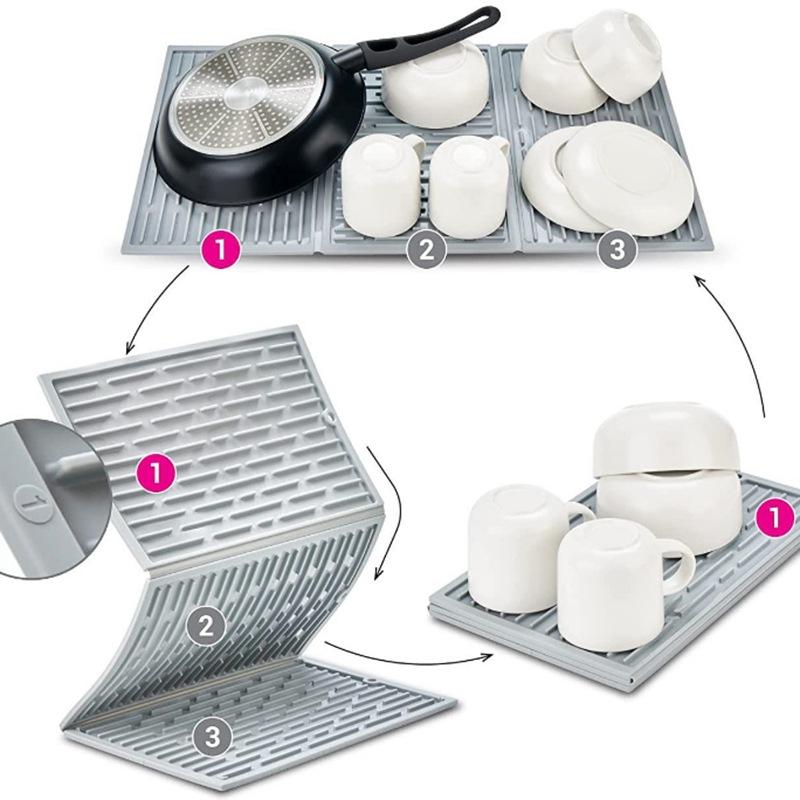 1
2
3
1
1
2
3
1