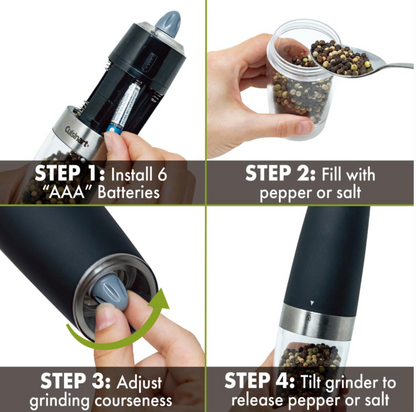 Cuisinart

STEP 1: Install 6 "AAA" Batteries

STEP 2: Fill with pepper or salt

STEP 3: Adjust grinding courseness

STEP 4: Tilt grinder to release pepper or salt