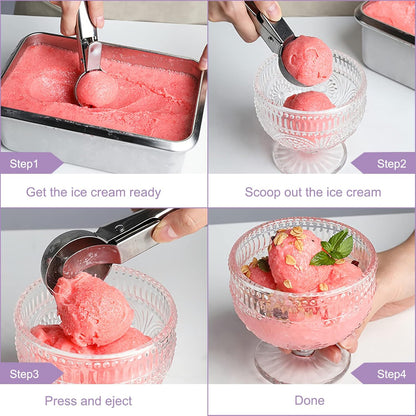 Step1

Get the ice cream ready

Step2

Scoop out the ice cream

Step3

Press and eject

Step4

Done