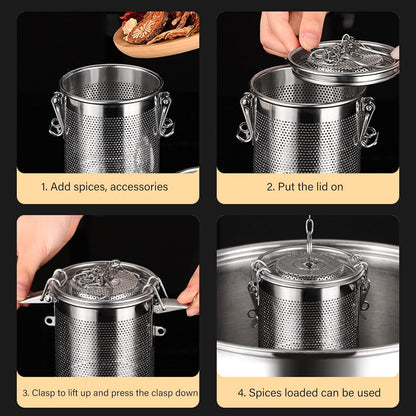 1. Add spices, accessories

2. Put the lid on

3. Clasp to lift up and press the clasp down

4. Spices loaded can be used