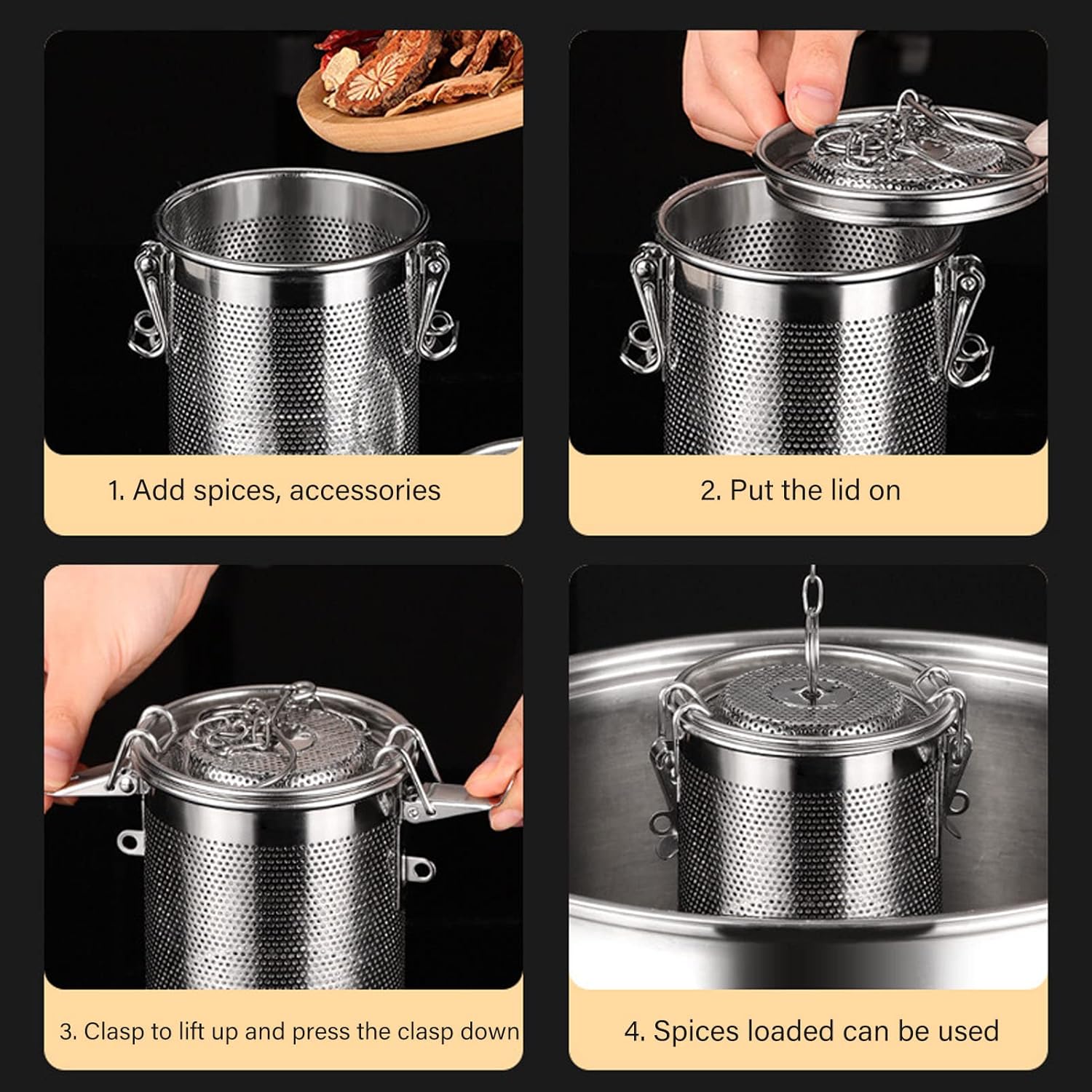 1. Add spices, accessories

2. Put the lid on

3. Clasp to lift up and press the clasp down

4. Spices loaded can be used