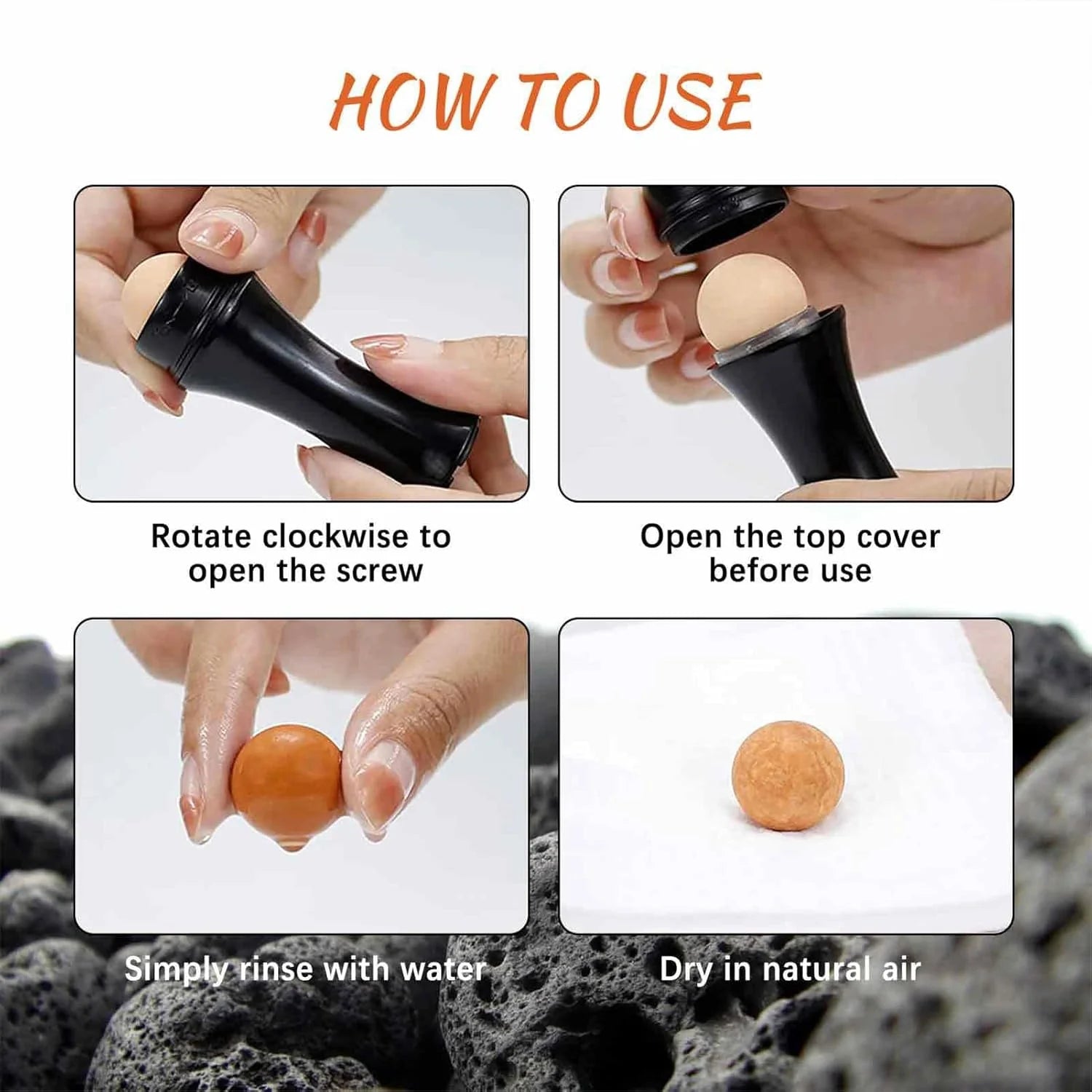 HOW TO USE

Rotate clockwise to open the screw

Open the top cover before use

Simply rinse with water

Dry in natural air