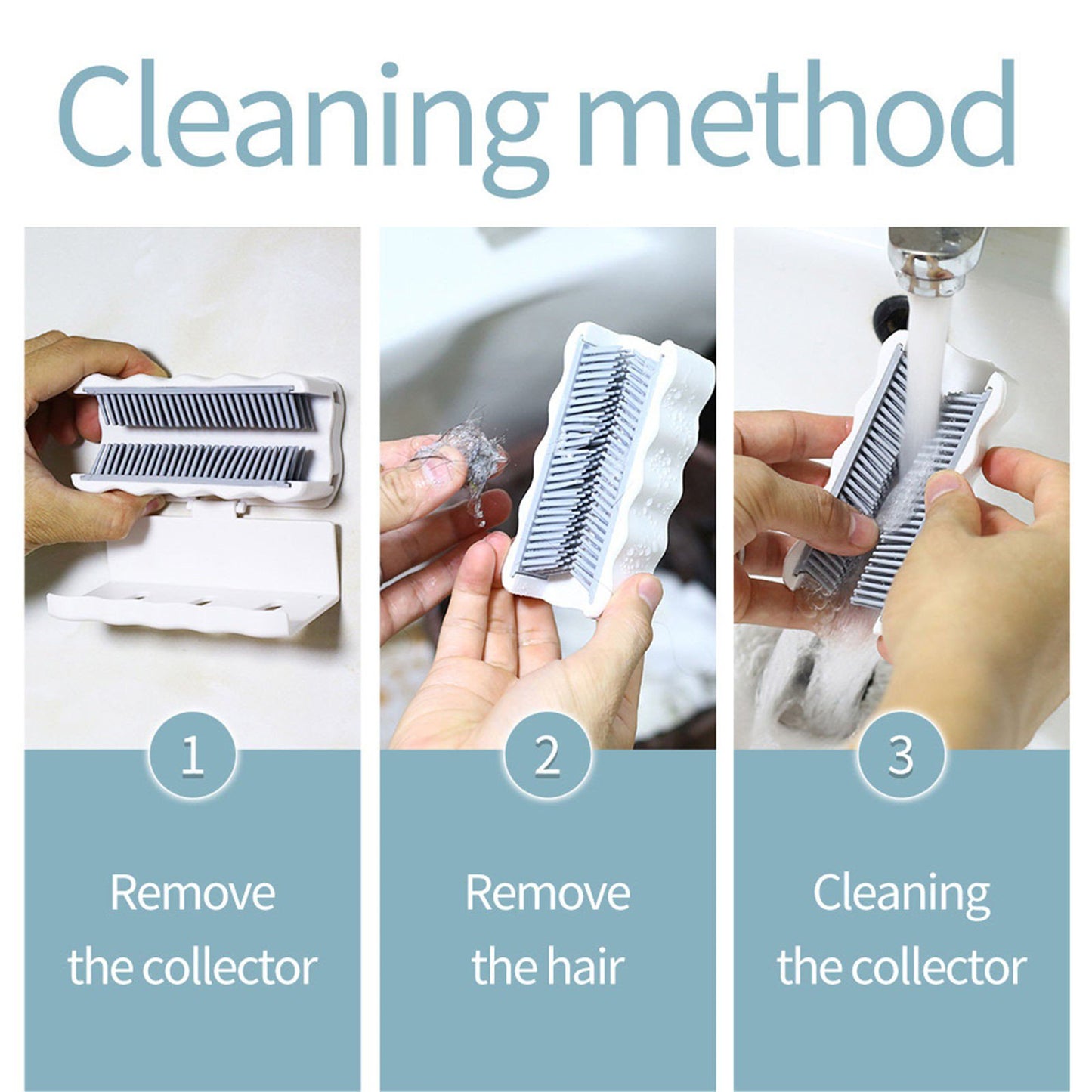 Cleaning method

1

Remove the collector

2

Remove the hair

3

Cleaning the collector