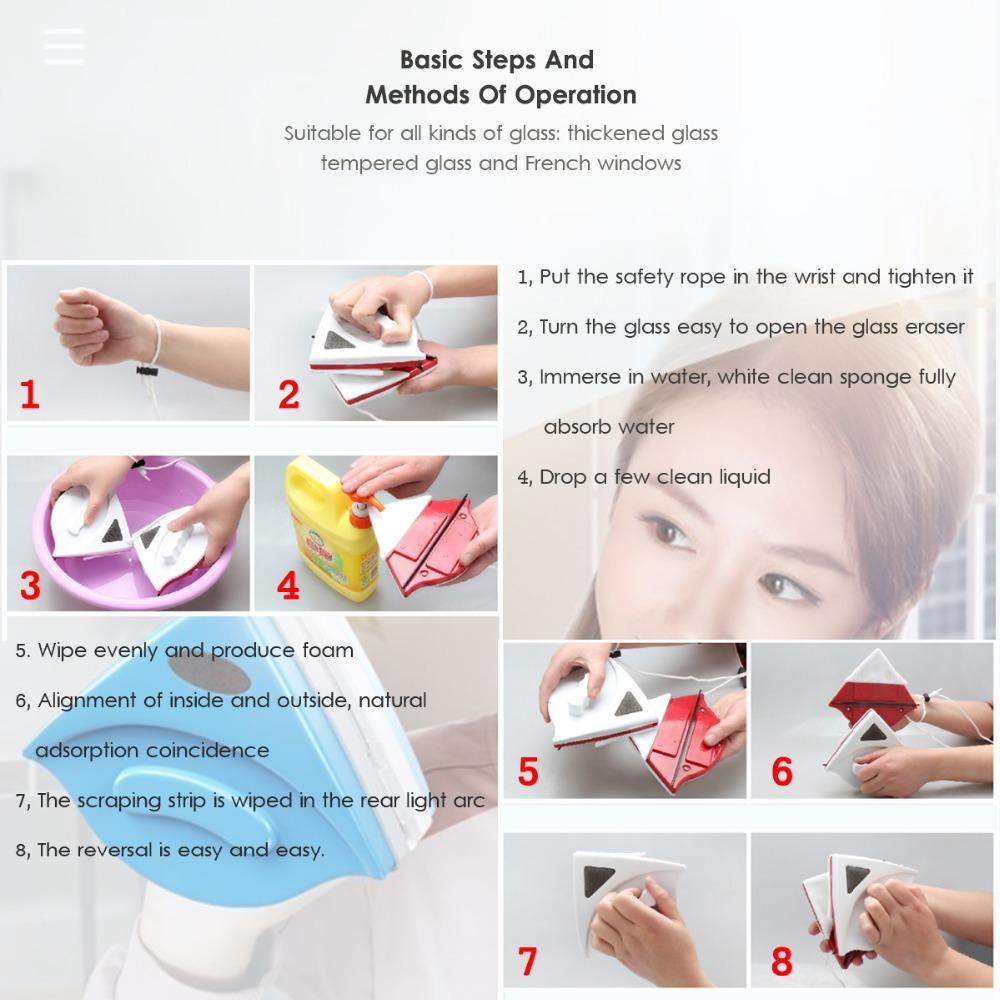 Basic Steps And Methods Of Operation

Suitable for all kinds of glass: thickened glass tempered glass and French windows

1

2

3

4

1, Put the safety rope in the wrist and tighten it

2, Turn the glass easy to open the glass eraser

3, Immerse in water, white clean sponge fully absorb water

4, Drop a few clean liquid

5. Wipe evenly and produce foam

6, Alignment of inside and outside, natural adsorption coincidence

7, The scraping strip is wiped in the rear light arc

8, The reversal is easy and easy.

5

6

7

8