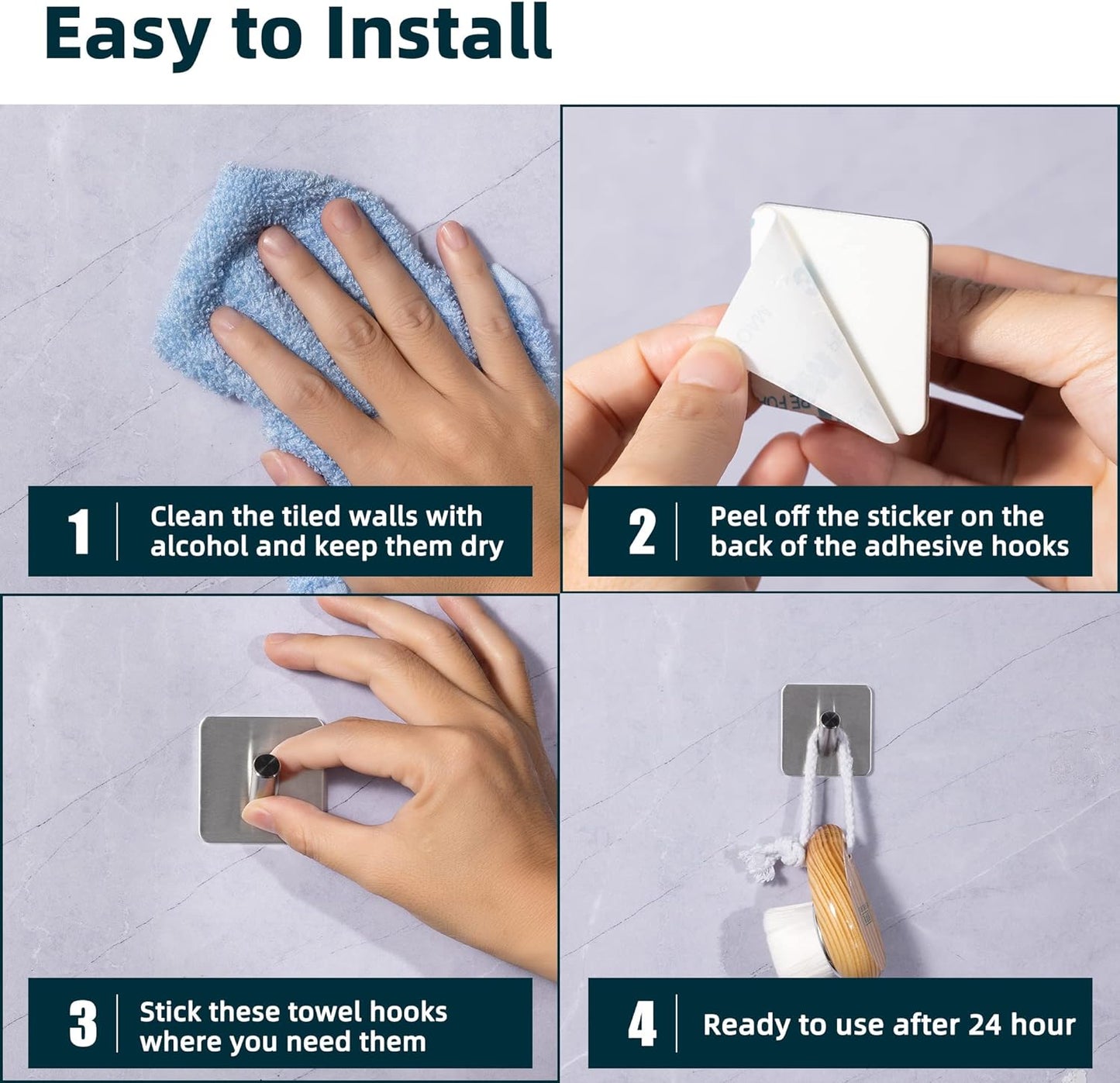 Easy to Install

1 Clean the tiled walls with alcohol and keep them dry

2 Peel off the sticker on the back of the adhesive hooks

3 Stick these towel hooks where you need them

4 Ready to use after 24 hour