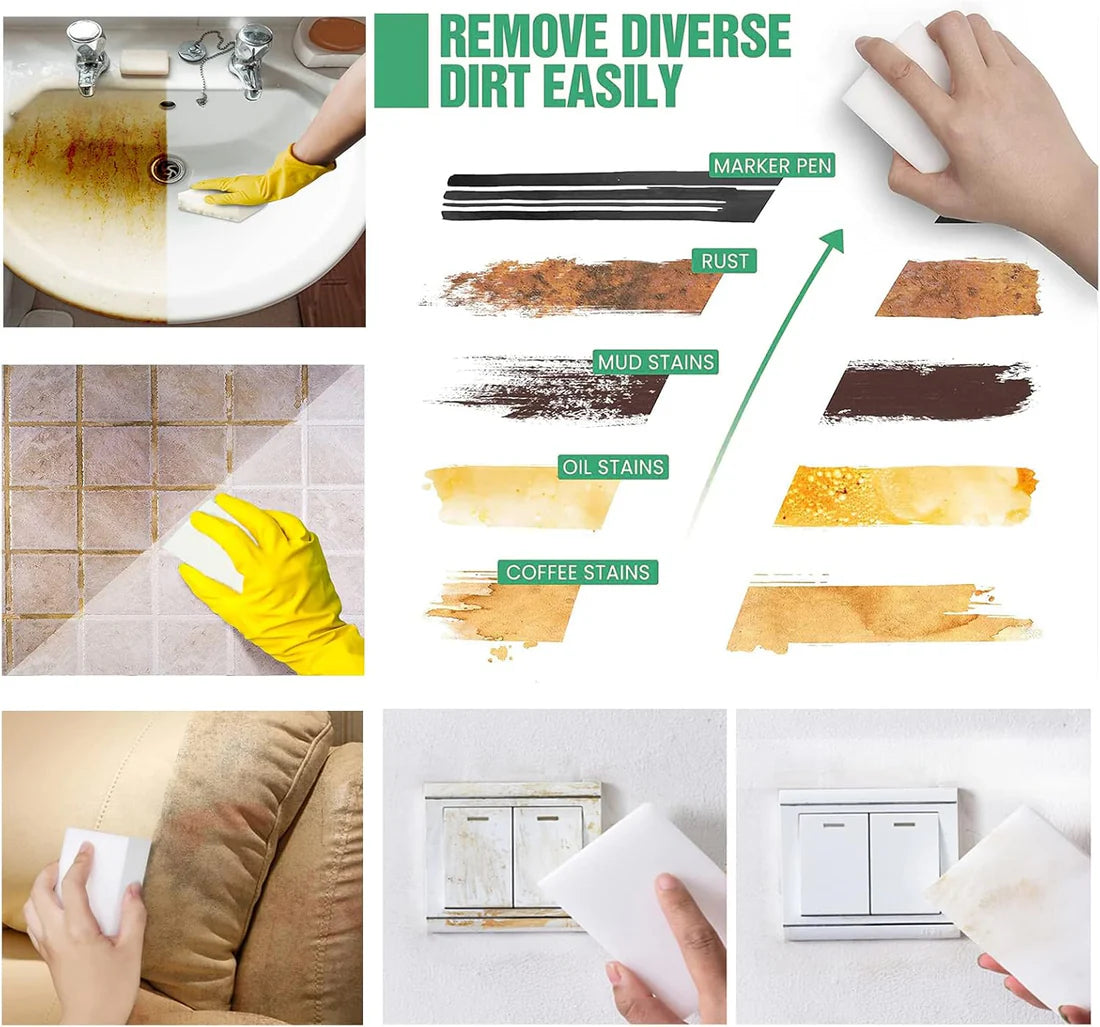 REMOVE DIVERSE DIRT EASILY

MARKER PEN

RUST

MUD STAINS

OIL STAINS

COFFEE STAINS