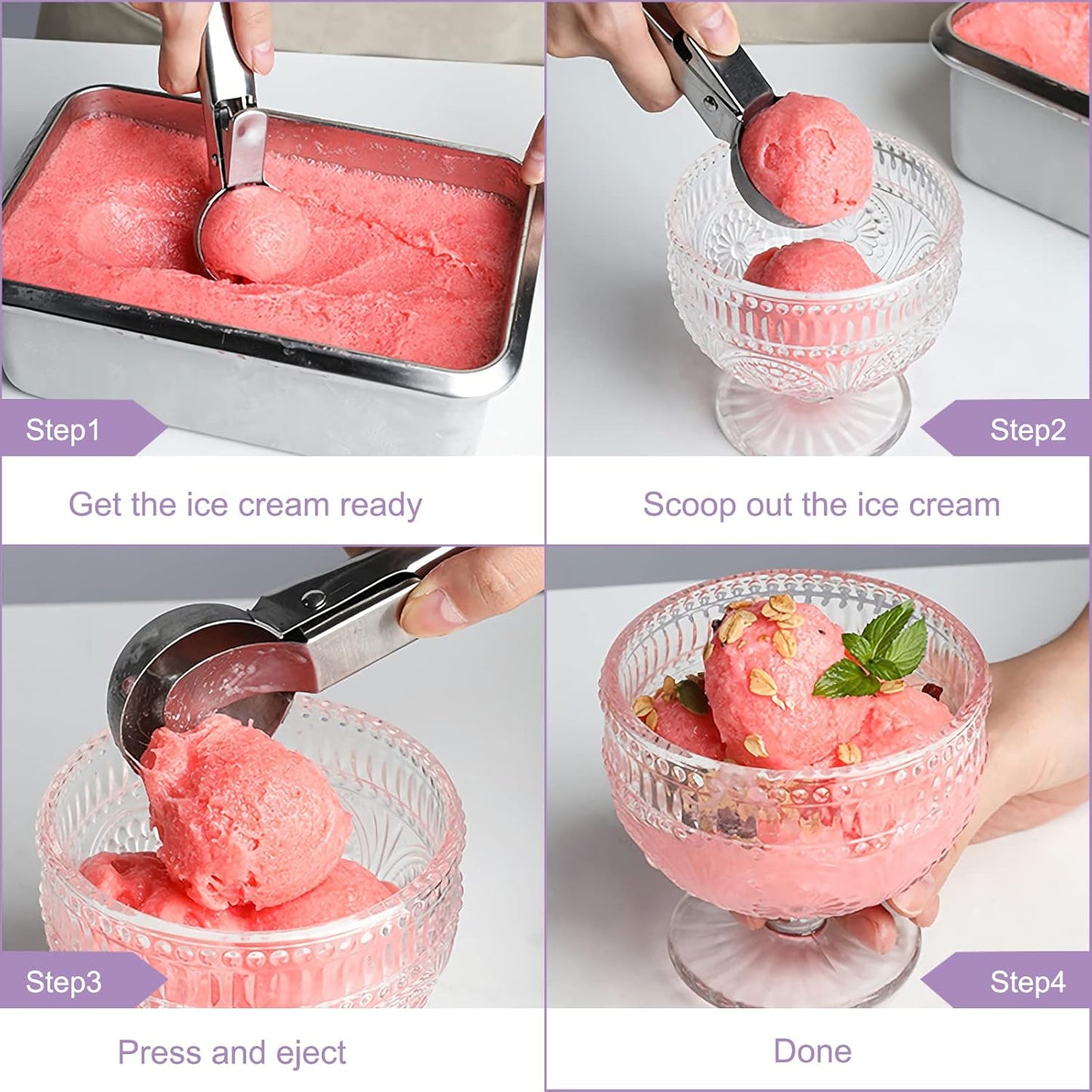 Step1

Get the ice cream ready

Step2

Scoop out the ice cream

Step3

Press and eject

Step4

Done