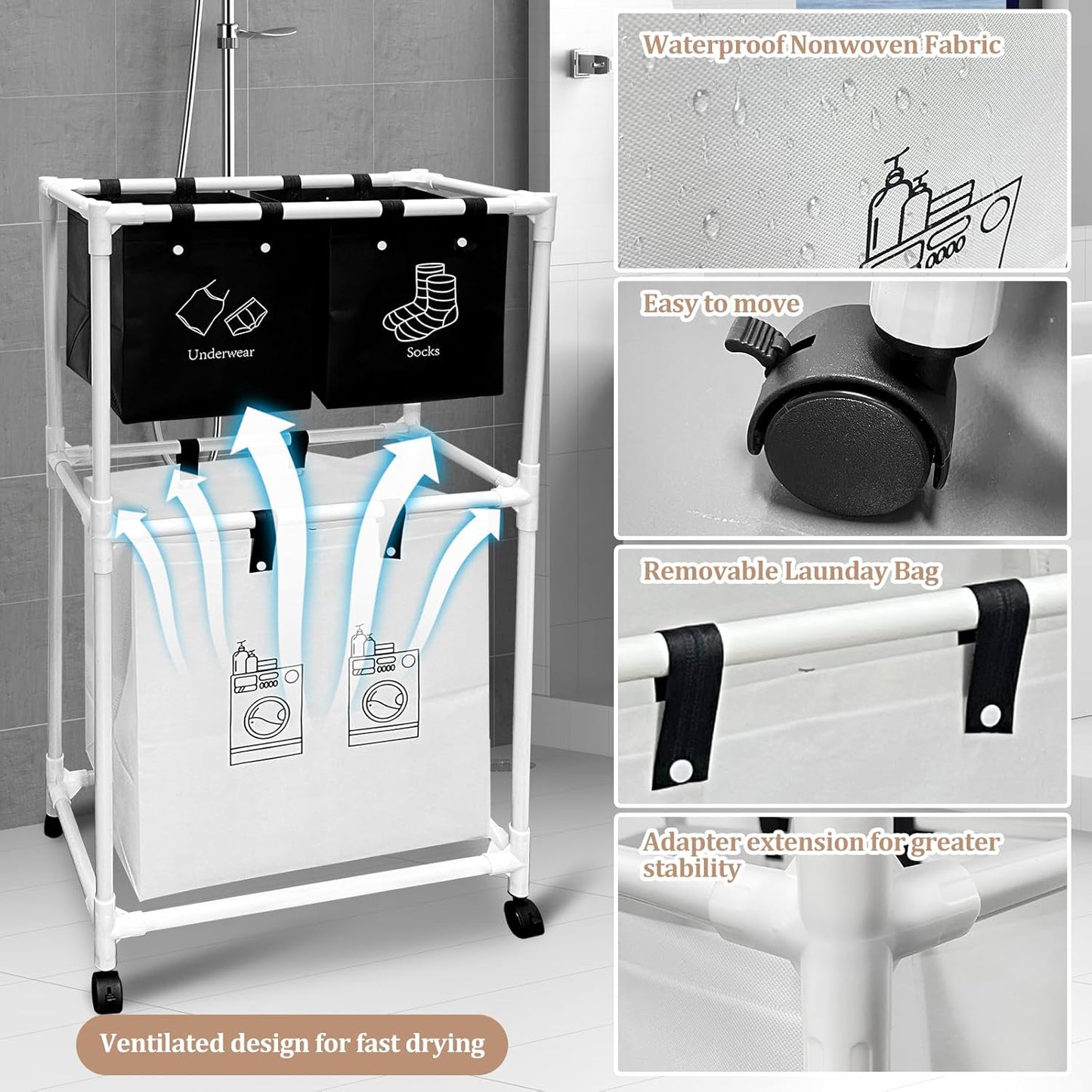 Underwear

Socks

Ventilated design for fast drying

Waterproof Nonwoven Fabric

Easy to move

Removable Launday Bag

Adapter extension for greater stability