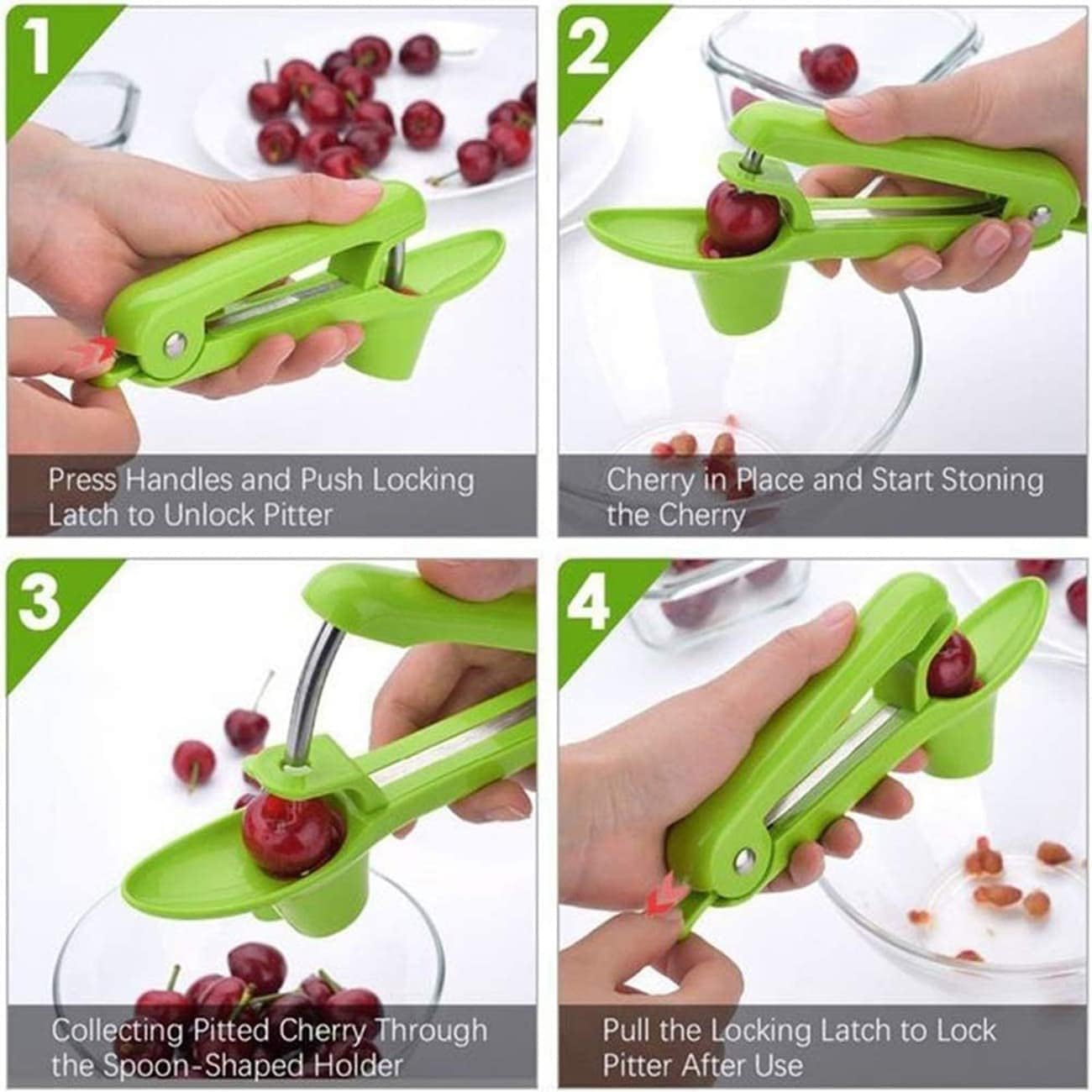 1

Press Handles and Push Locking Latch to Unlock Pitter

2

Cherry in Place and Start Stoning the Cherry

3

Collecting Pitted Cherry Through the Spoon-Shaped Holder

4

Pull the Locking Latch to Lock Pitter After Use