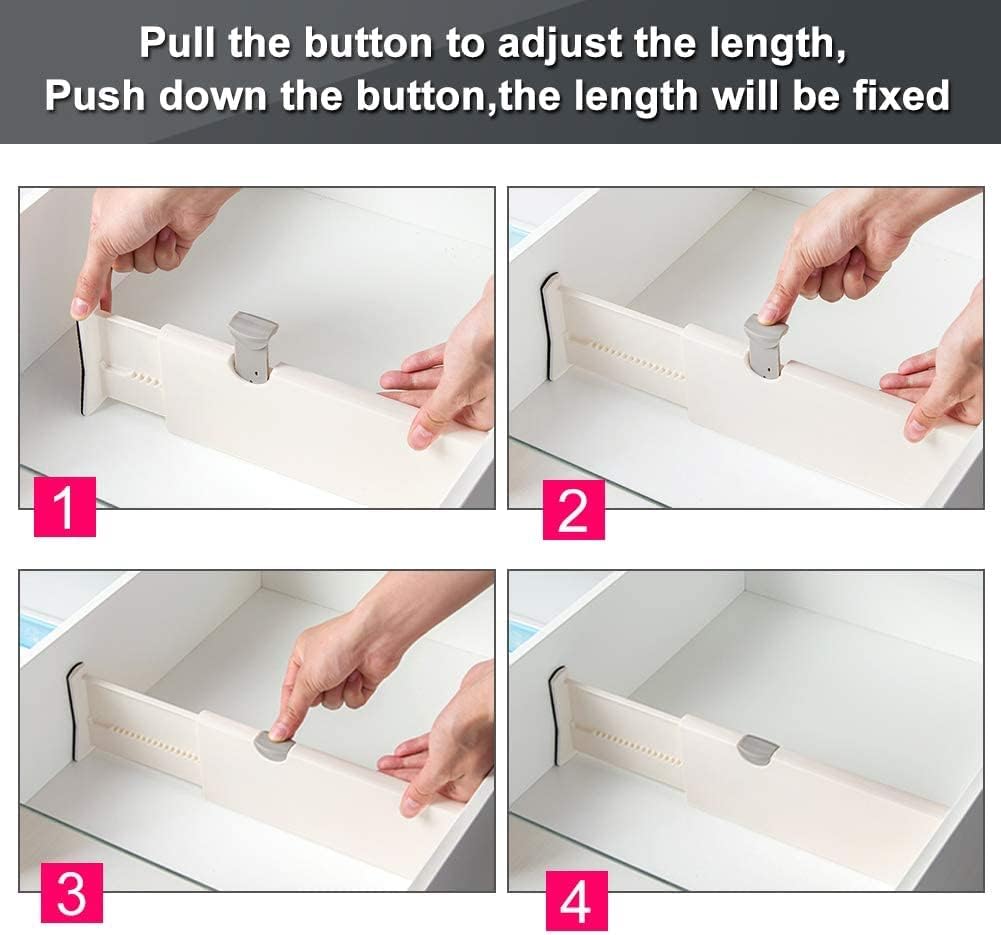 Pull the button to adjust the length,
Push down the button,the length will be fixed

1

2

3

4