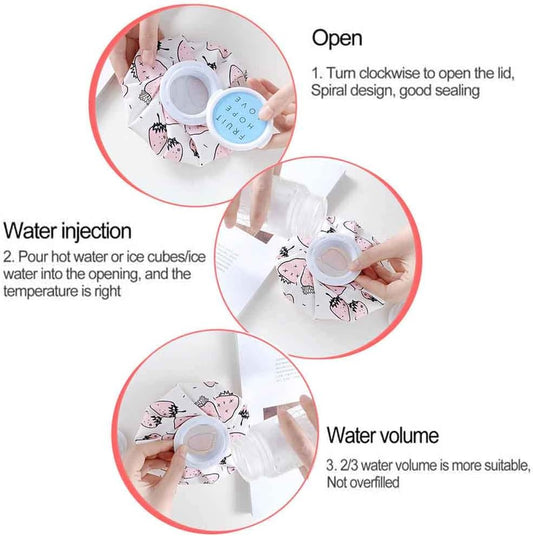 Open

1. Turn clockwise to open the lid, Spiral design, good sealing

FRUIT HOPE LOVE

Water injection

2. Pour hot water or ice cubes/ice water into the opening, and the temperature is right

Water volume

3. 2/3 water volume is more suitable, Not overfilled