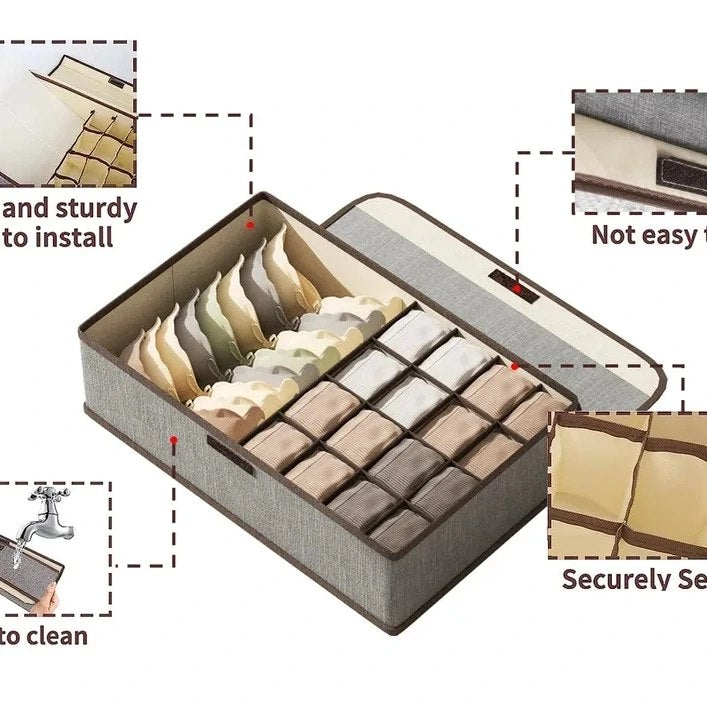 and sturdy
to install

Not easy t

to clean

Securely Se